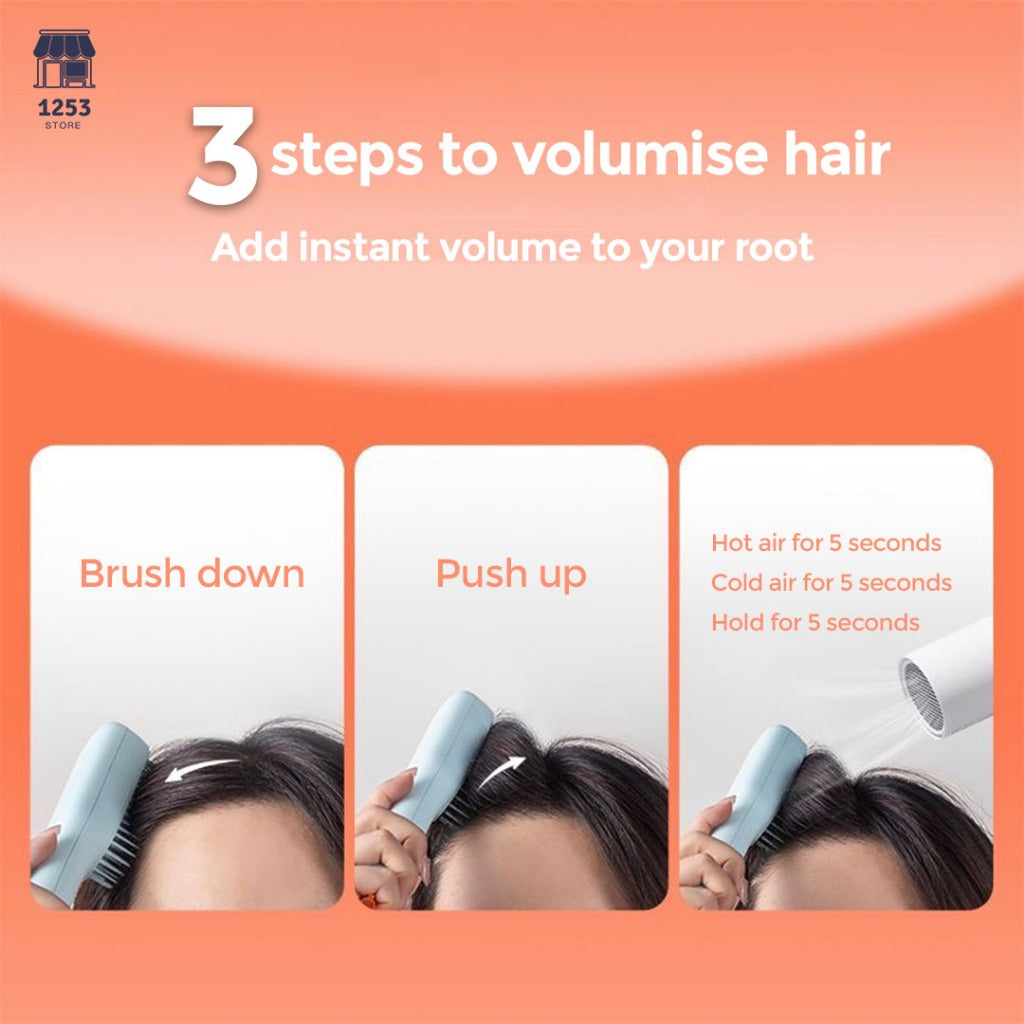 1253
STORE

3 steps to volumise hair

Add instant volume to your root

Brush down

Push up

Hot air for 5 seconds
Cold air for 5 seconds
Hold for 5 seconds